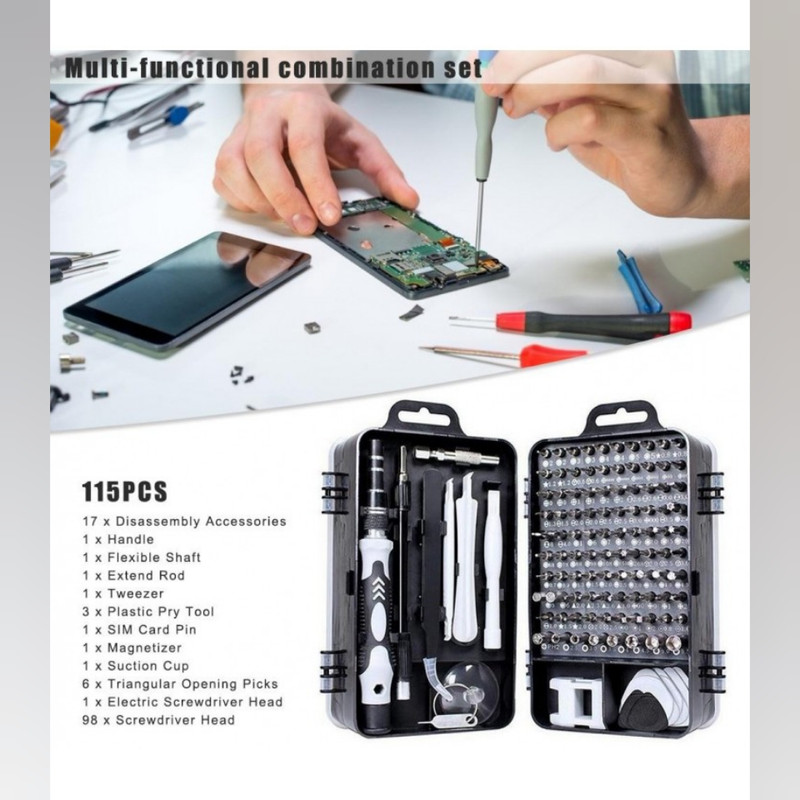 Multi-functional combination set

115PCS

17 x Disassembly Accessories
1 x Handle
1 x Flexible Shaft
1 x Extend Rod
1 x Tweezer
3 x Plastic Pry Tool
1 x SIM Card Pin
1 x Magnetizer
1 x Suction Cup
6 x Triangular Opening Picks
1 x Electric Screwdriver Head
98 x Screwdriver Head